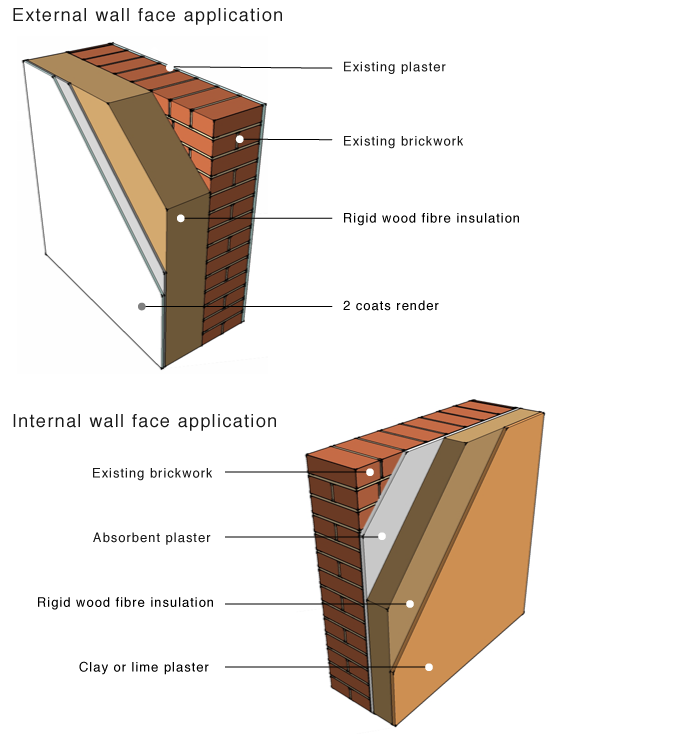 External wall face application

Existing plaster

Existing brickwork

Rigid wood fibre insulation

2 coats render

Internal wall face application

Existing brickwork

Absorbent plaster

Rigid wood fibre insulation

Clay or lime plaster